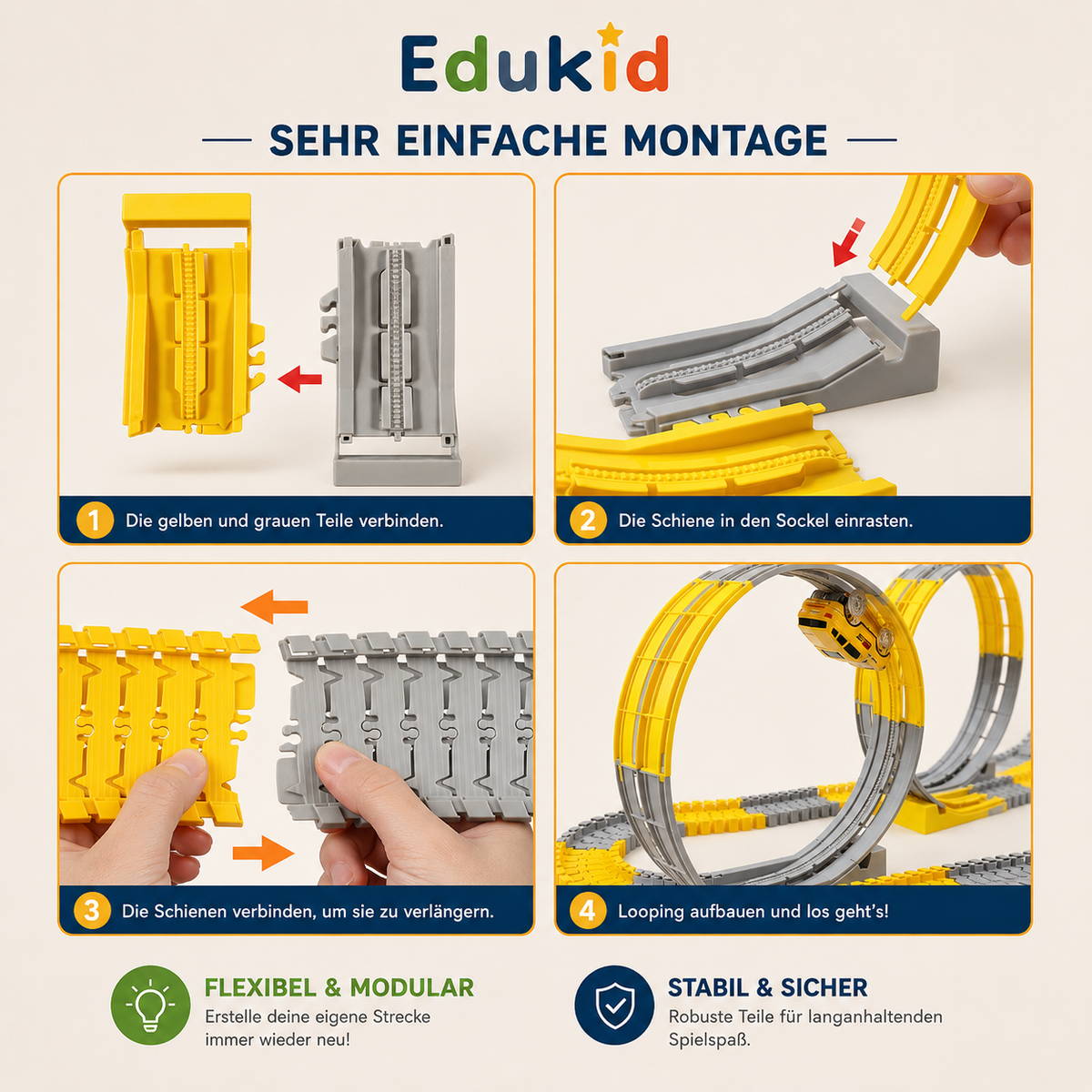 Edukid

SEHR EINFACHE MONTAGE

1 Die gelben und grauen Teile verbinden.

2 Die Schiene in den Sockel einrasten.

3 Die Schienen verbinden, um sie zu verlängern.

4 Looping aufbauen und los geht's!

FLEXIBEL & MODULAR
Erstelle deine eigene Strecke immer wieder neu!

STABIL & SICHER
Robuste Teile für langanhaltenden Spielspaß.